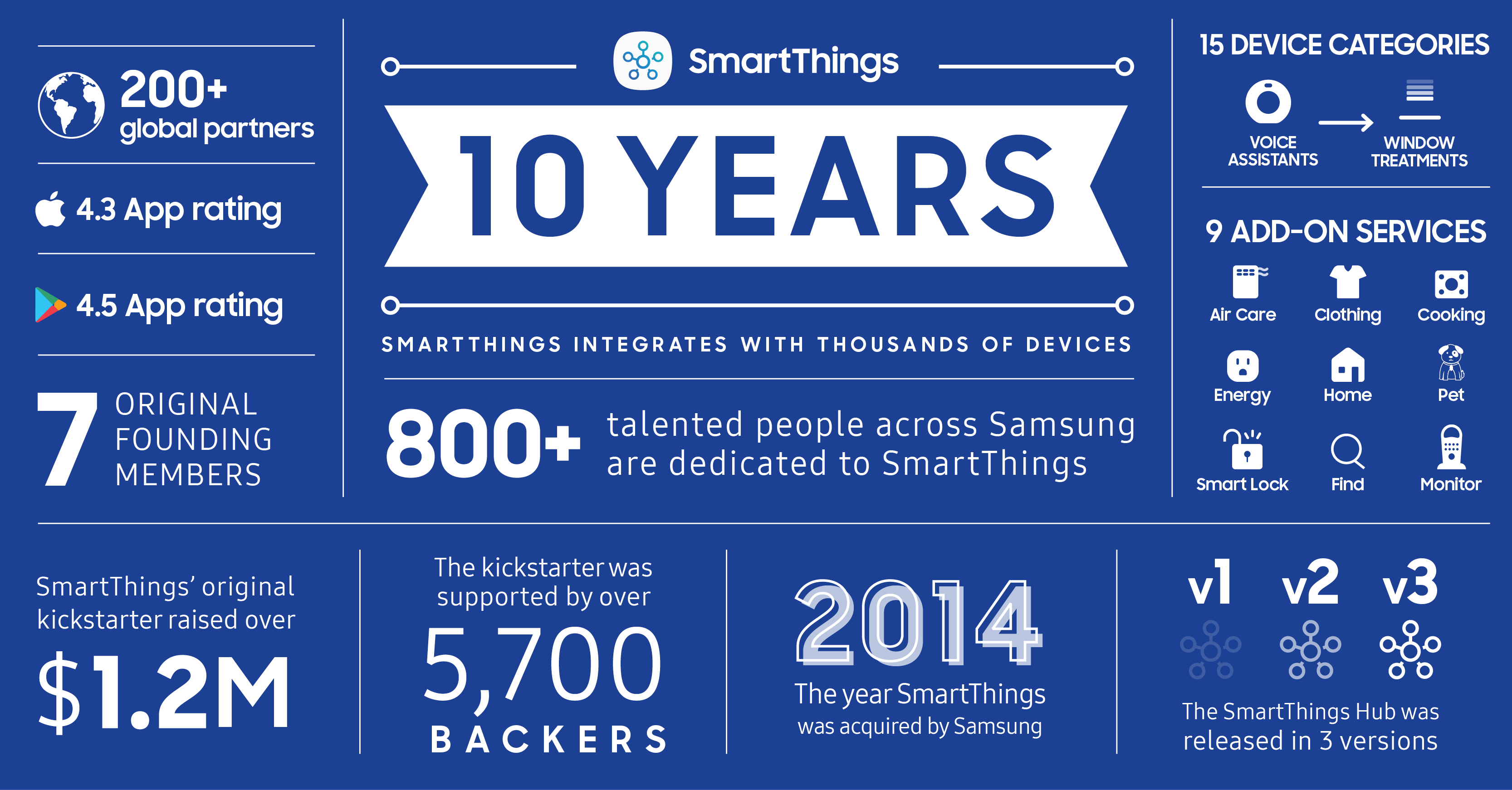 200+
global partners

4.3 App rating

4.5 App rating

7 ORIGINAL FOUNDING MEMBERS

SmartThings

10 YEARS

SMARTTHINGS INTEGRATES WITH THOUSANDS OF DEVICES

800+ talented people across Samsung are dedicated to SmartThings

15 DEVICE CATEGORIES

VOICE ASSISTANTS

WINDOW TREATMENTS

9 ADD-ON SERVICES

Air Care

Clothing

Cooking

Energy

Home

Pet

Smart Lock

Find

Monitor

SmartThings' original kickstarter raised over

$1.2M

The kickstarter was supported by over

5,700

BACKERS

2014

The year SmartThings was acquired by Samsung

v1 v2 v3

The SmartThings Hub was released in 3 versions